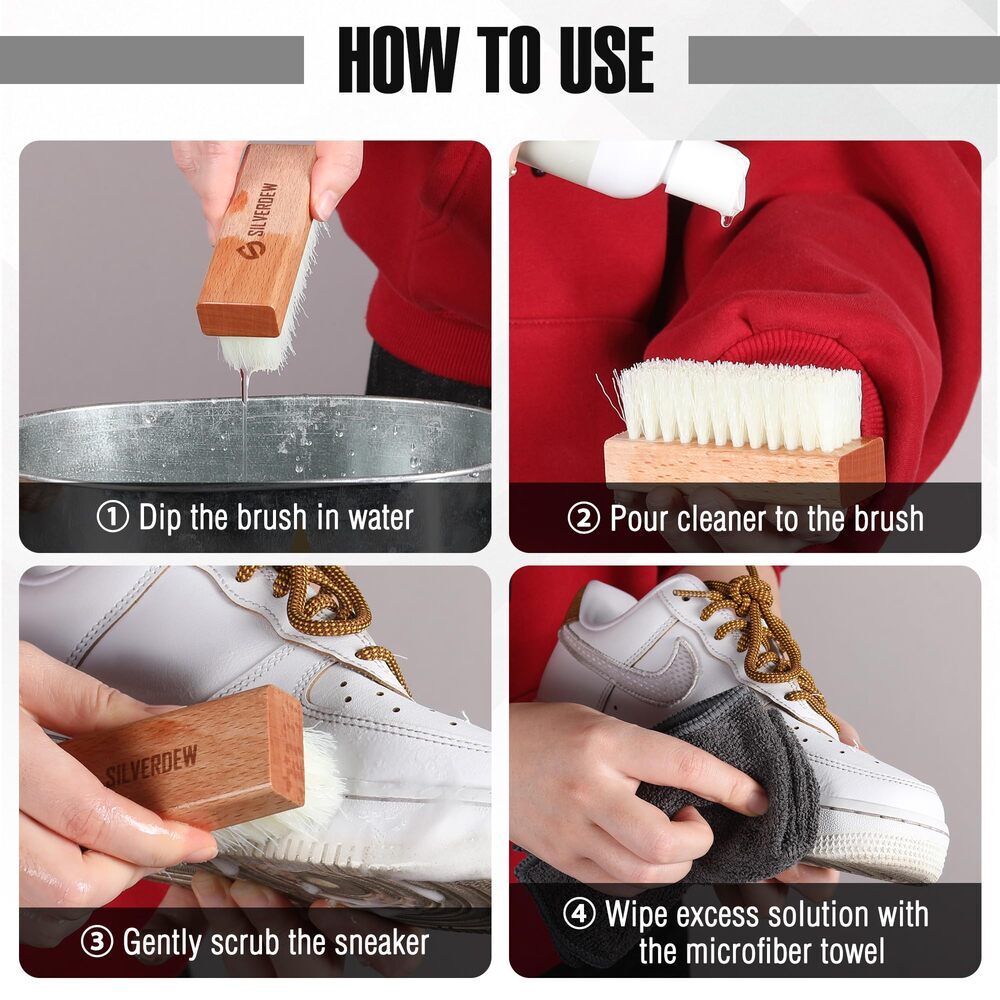 HOW TO USE

SILVERDEW

① Dip the brush in water

② Pour cleaner to the brush

SILVERDEW

③ Gently scrub the sneaker

④ Wipe excess solution with the microfiber towel