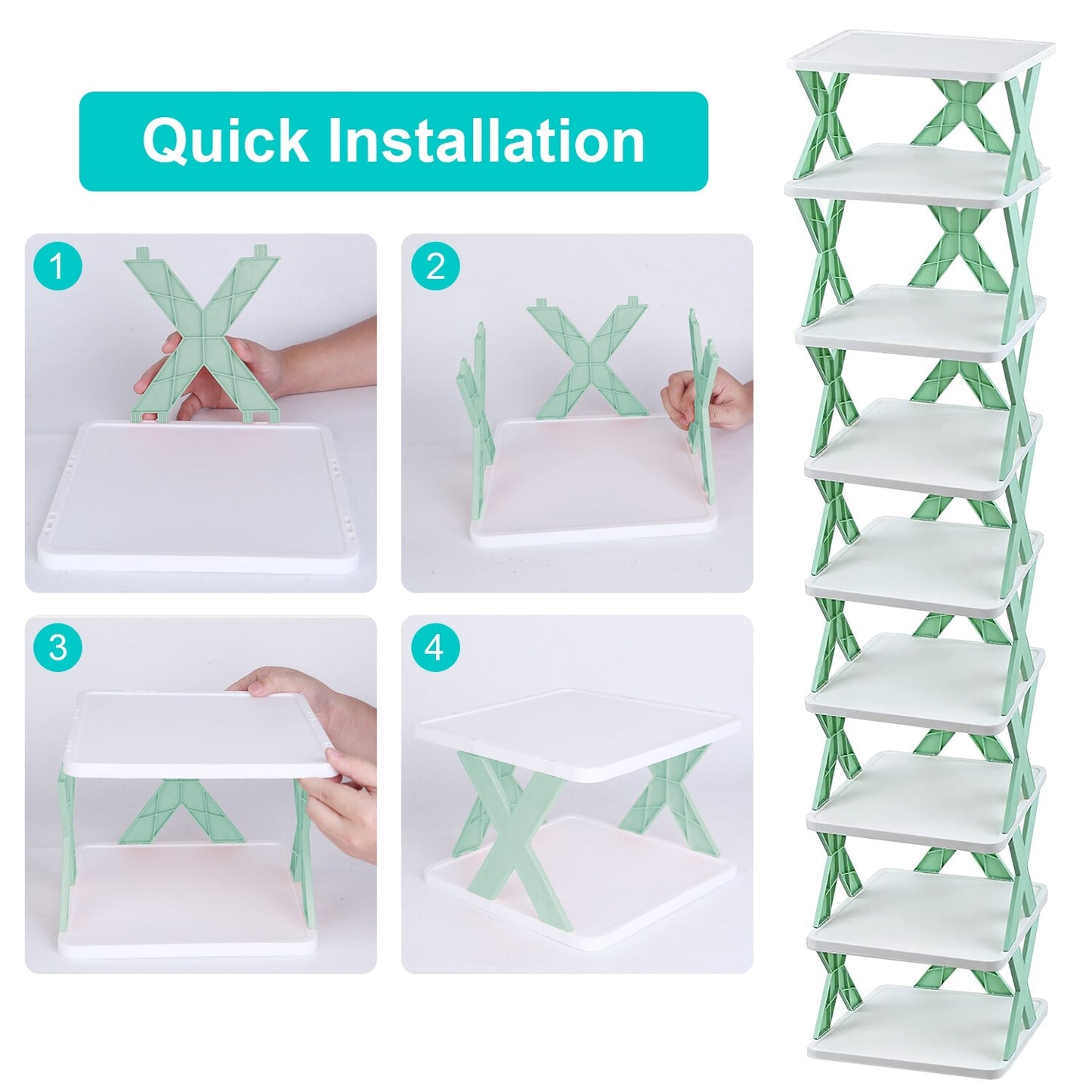 Quick Installation

1

2

3

4