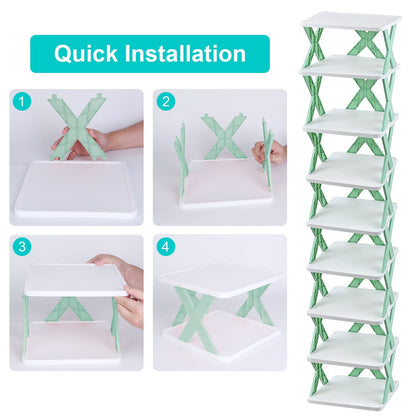 Quick Installation

1

2

3

4