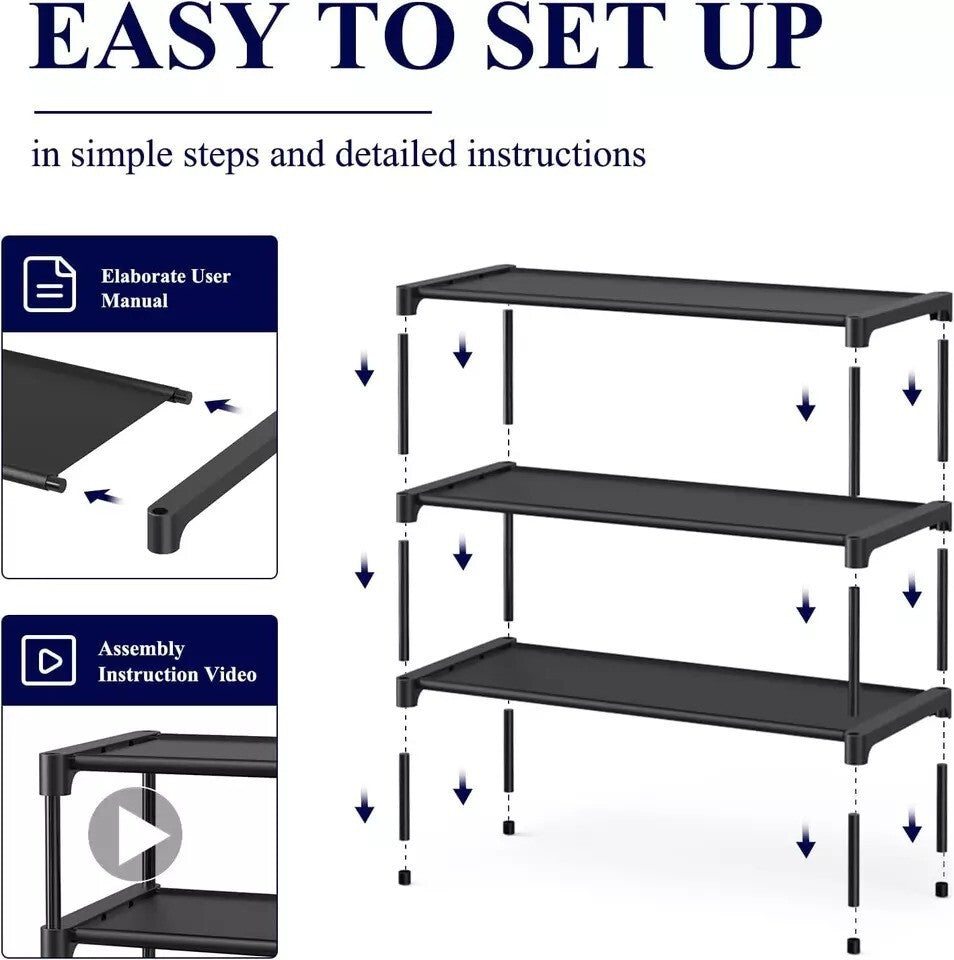 EASY TO SET UP

in simple steps and detailed instructions

Elaborate User Manual

Assembly Instruction Video