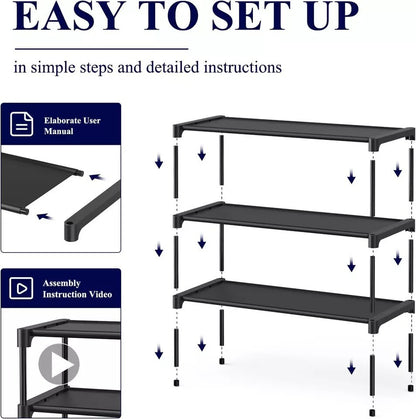 EASY TO SET UP

in simple steps and detailed instructions

Elaborate User Manual

Assembly Instruction Video